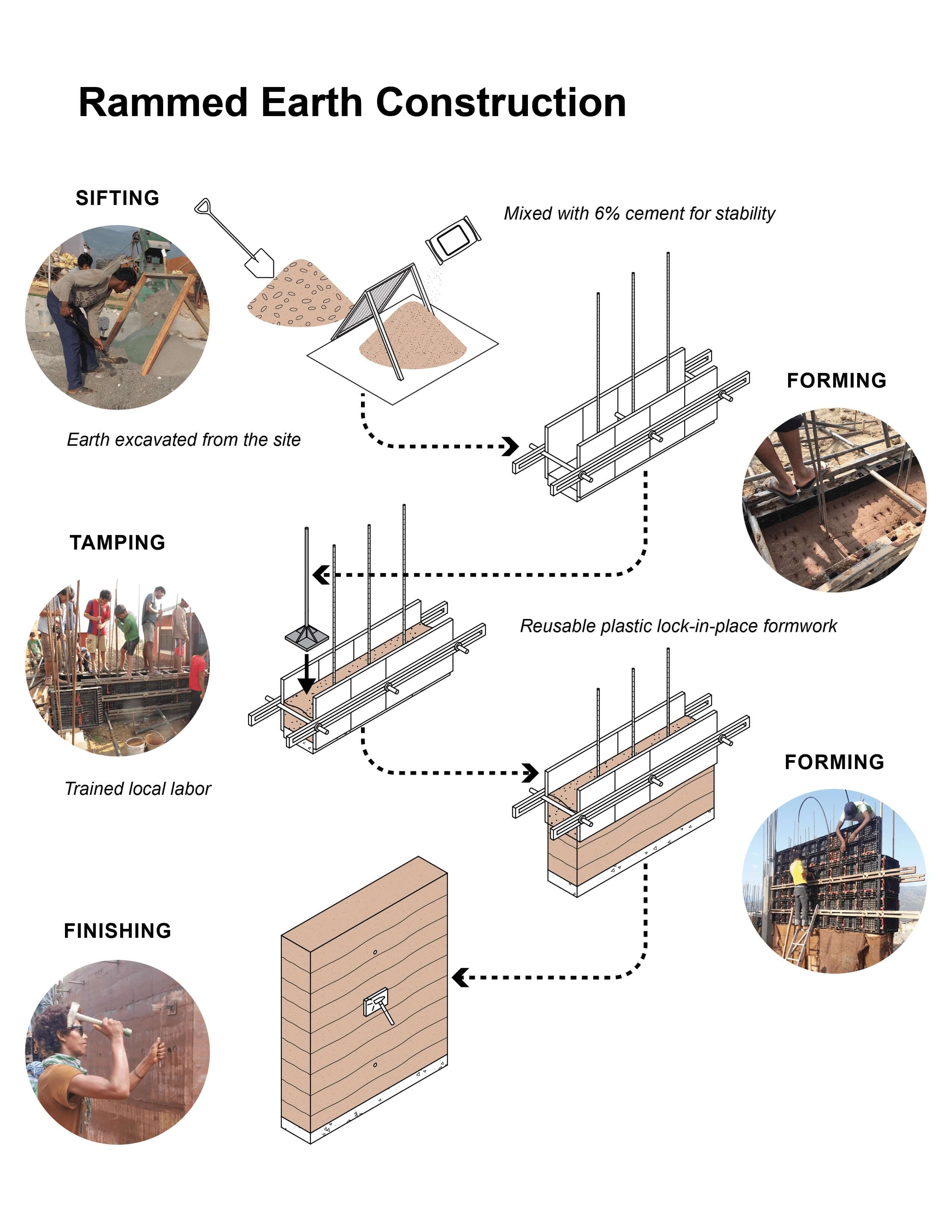 Rammed Earth Construction

SIFTING

Mixed with 6% cement for stability

Earth excavated from the site

FORMING

TAMPING

Reusable plastic lock-in-place formwork

Trained local labor

FORMING

FINISHING